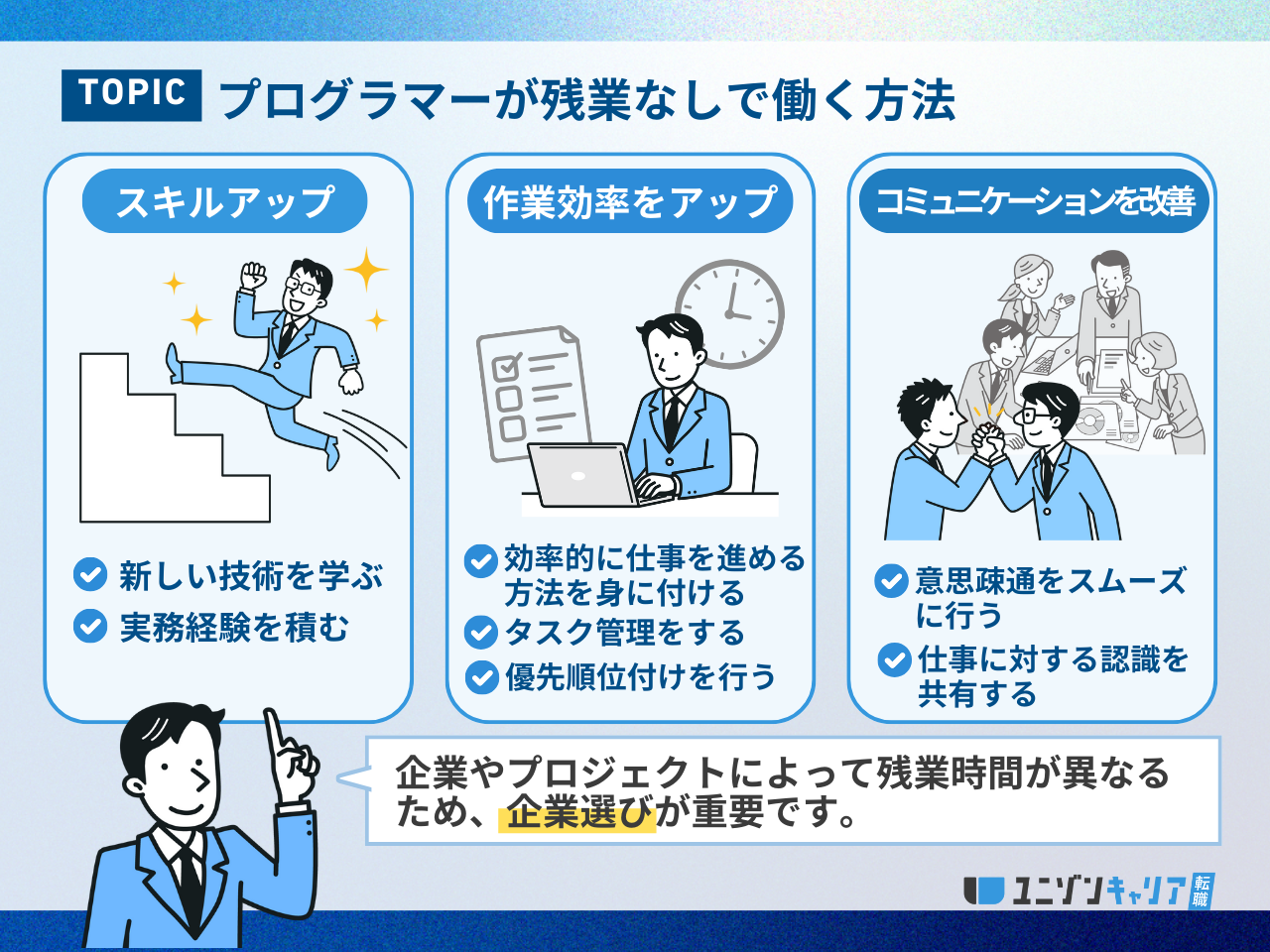 TOPIC プログラマーが残業なしで働く方法

スキルアップ

新しい技術を学ぶ
実務経験を積む

作業効率をアップ

効率的に仕事を進める方法を身に付ける
タスク管理をする
優先順位付けを行う

コミュニケーションを改善

意思疎通をスムーズに行う
仕事に対する認識を共有する

企業やプロジェクトによって残業時間が異なるため、企業選びが重要です。

ユニゾンキャリア 転職