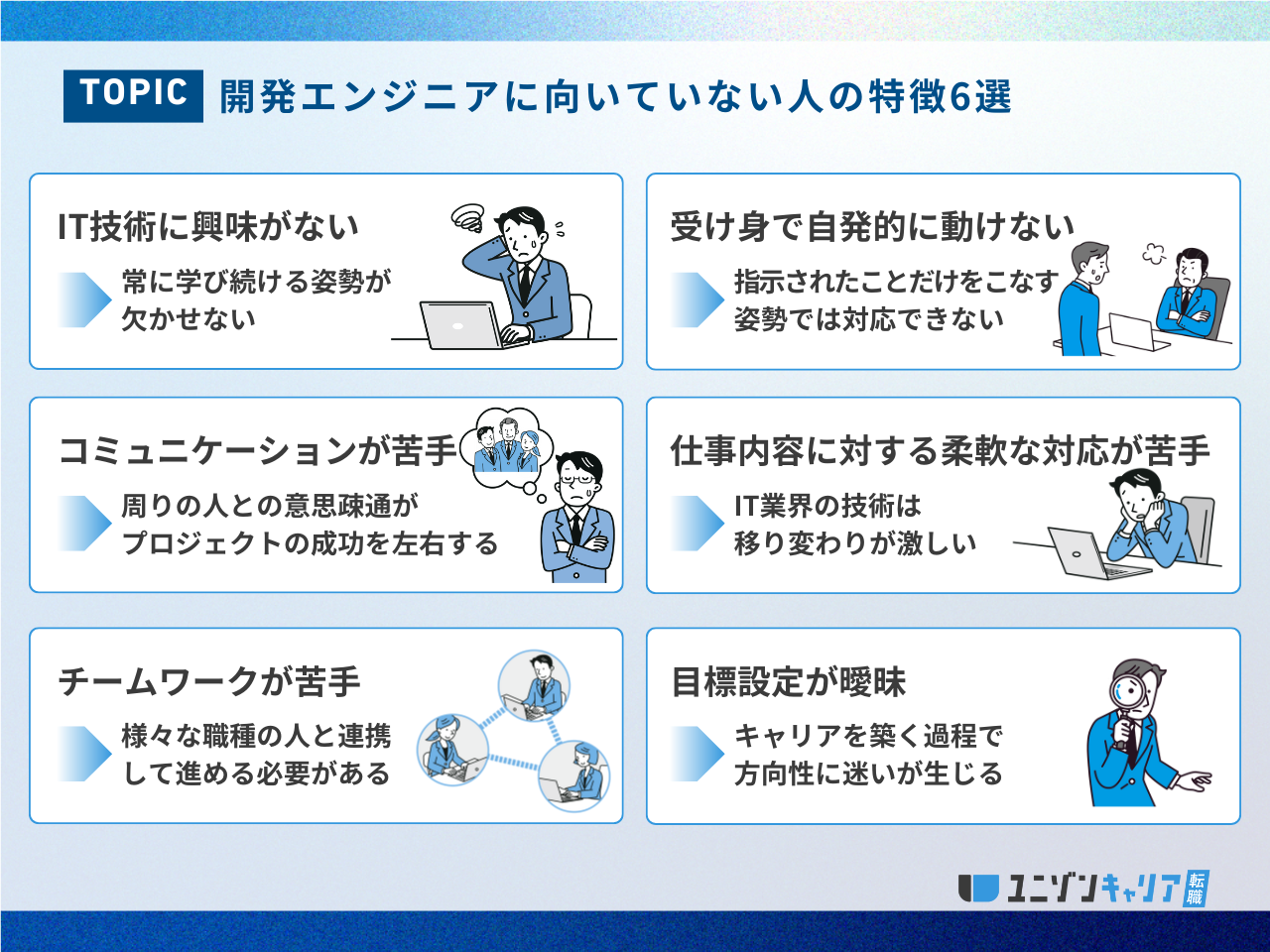 TOPIC 開発エンジニアに向いていない人の特徴6選

IT技術に興味がない

常に学び続ける姿勢が欠かせない

受け身で自発的に動けない

指示されたことだけをこなす姿勢では対応できない

コミュニケーションが苦手

周りの人との意思疎通がプロジェクトの成功を左右する

仕事内容に対する柔軟な対応が苦手

IT業界の技術は移り変わりが激しい

チームワークが苦手

様々な職種の人と連携して進める必要がある

目標設定が曖昧

キャリアを築く過程で方向性に迷いが生じる

ユニゾンキャリア 転職