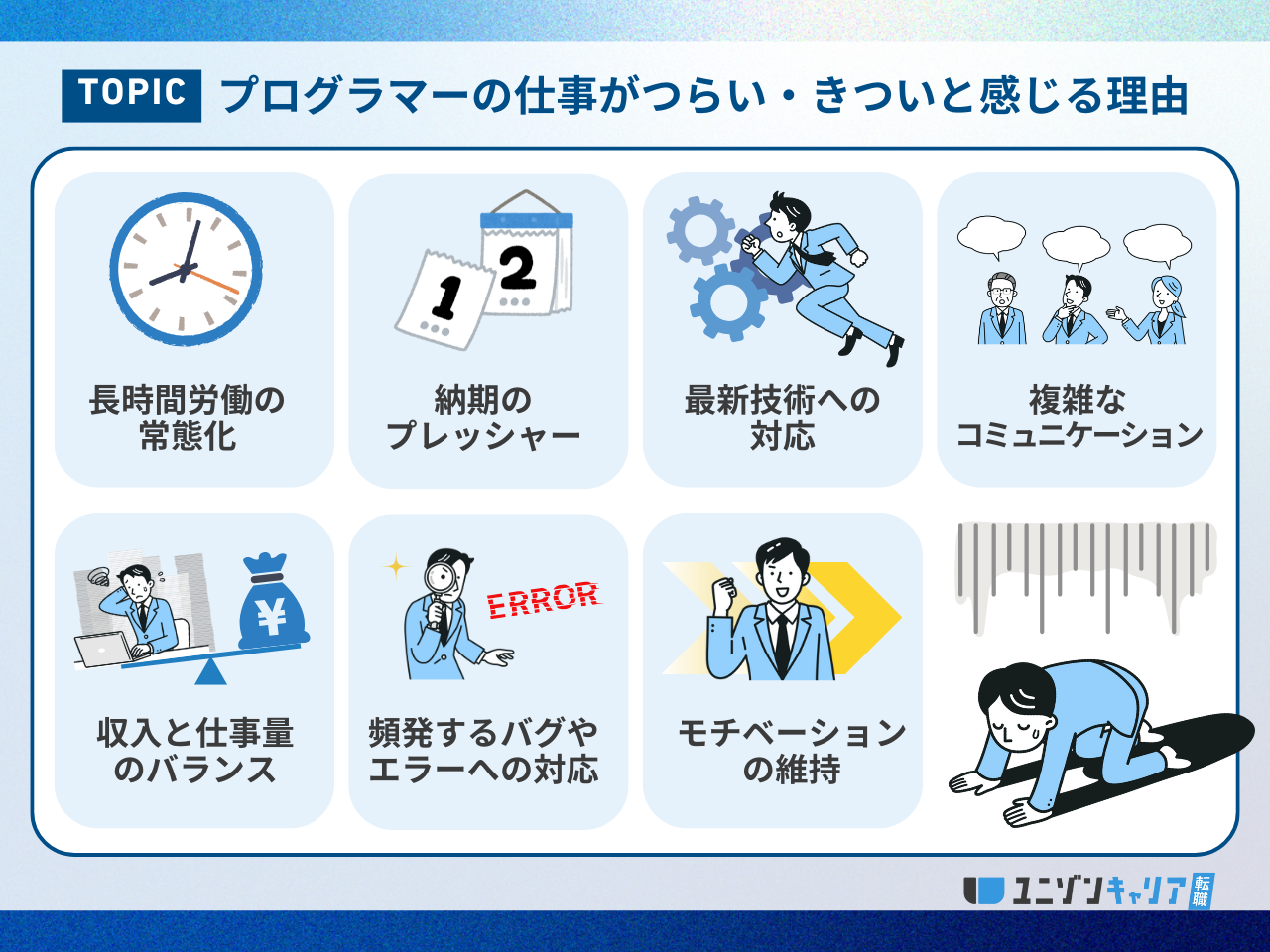 TOPIC プログラマーの仕事がつらい・きついと感じる理由

長時間労働の常態化

1 2

納期のプレッシャー

最新技術への対応

複雑なコミュニケーション

¥

収入と仕事量のバランス

ERROR

頻発するバグやエラーへの対応

モチベーションの維持

ユニゾンキャリア 転職