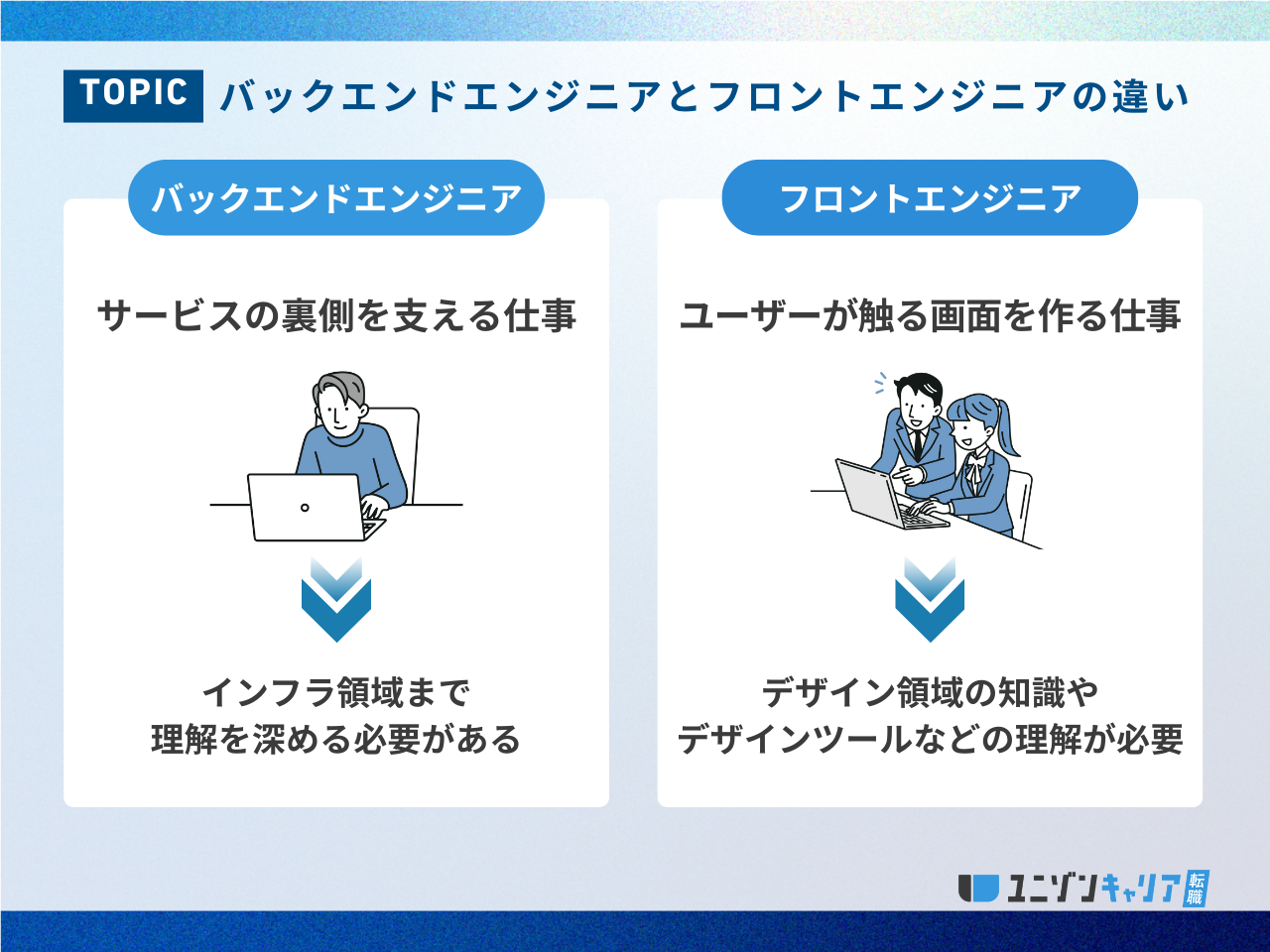 TOPIC バックエンドエンジニアとフロントエンジニアの違い

バックエンドエンジニア

サービスの裏側を支える仕事

インフラ領域まで
理解を深める必要がある

フロントエンジニア

ユーザーが触る画面を作る仕事

デザイン領域の知識や
デザインツールなどの理解が必要

ユニゾンキャリア 転職